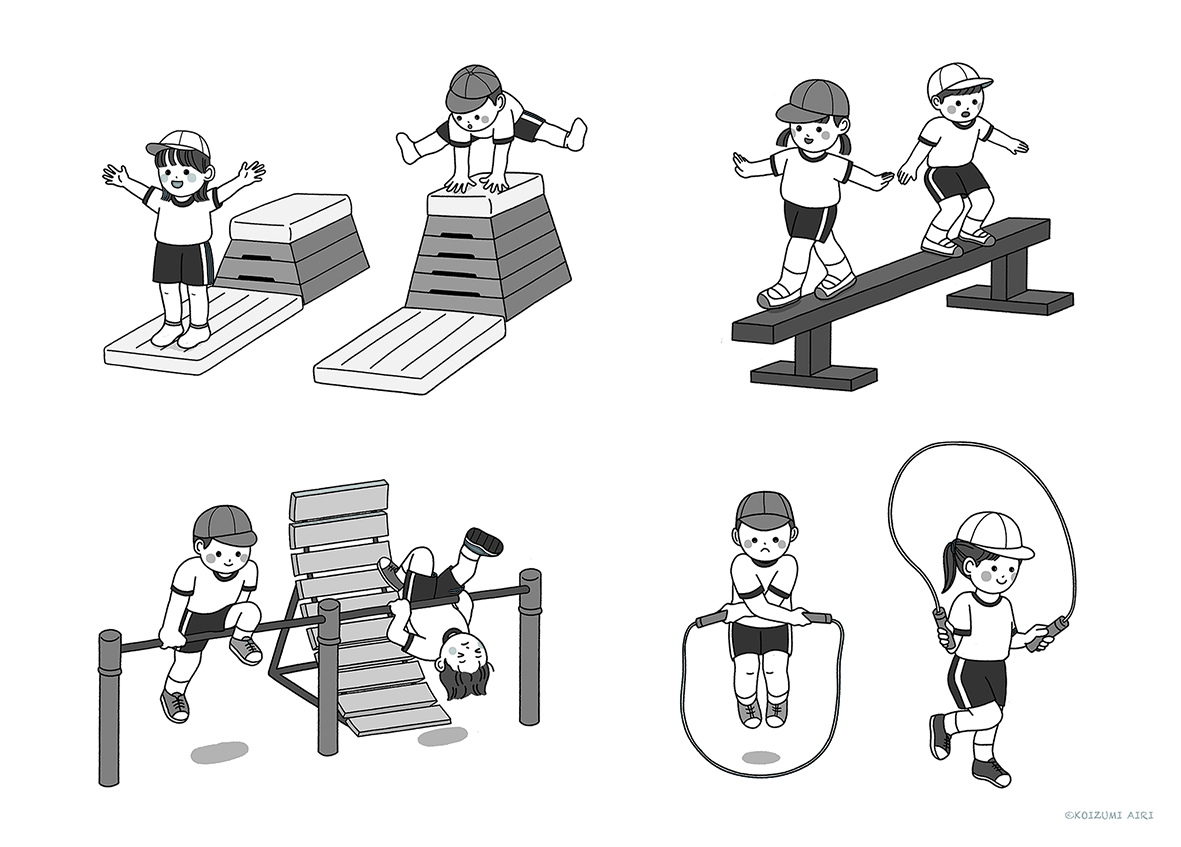 ©KOIZUMI AIRI