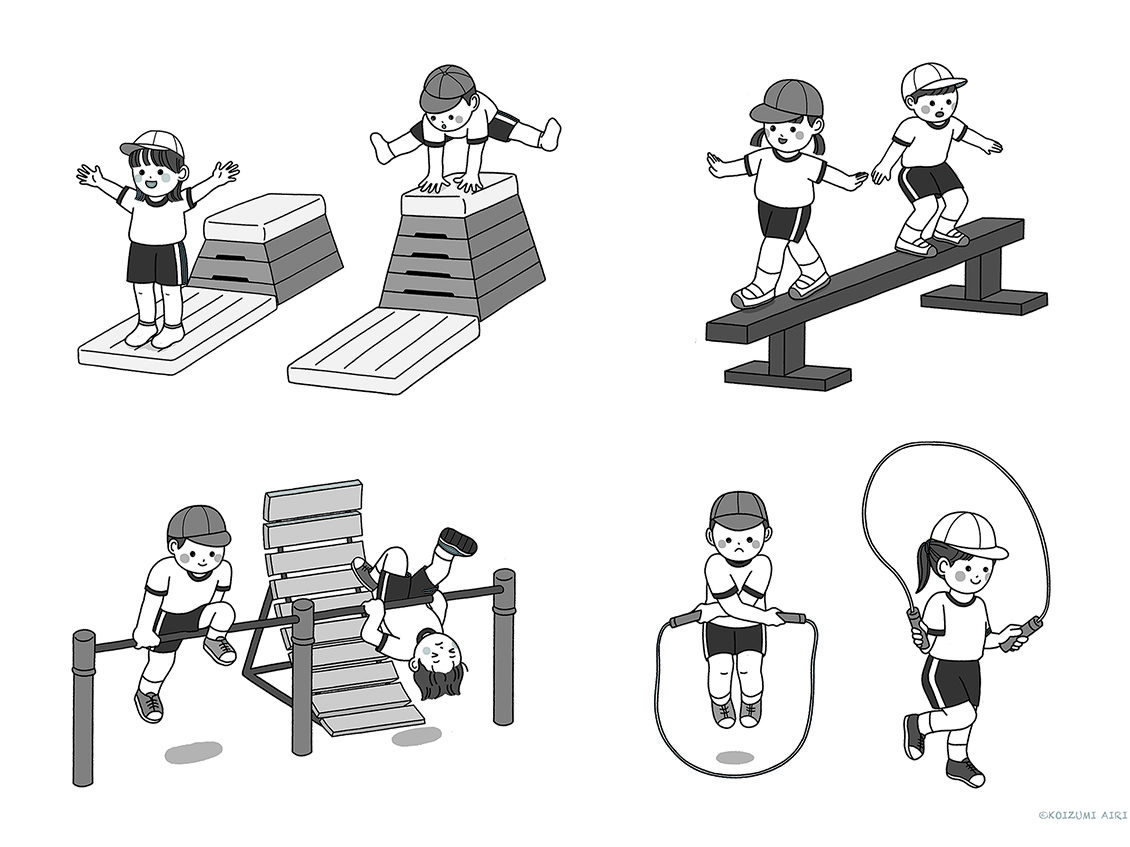 ©KOIZUMI AIRI